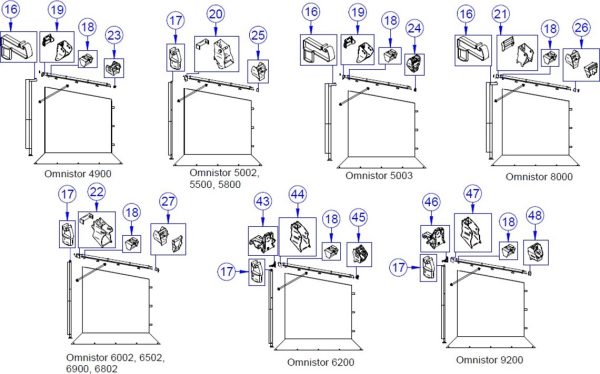 16
19
18
23
Omnistor 4900

17
20
25
Omnistor 5002, 5500, 5800

16
19
18
24
Omnistor 5003

16
21
18
26
Omnistor 8000

17
22
18
27
Omnistor 6002, 6502, 6900, 6802

43
44
18
45
17
Omnistor 6200

46
47
18
48
17
Omnistor 9200