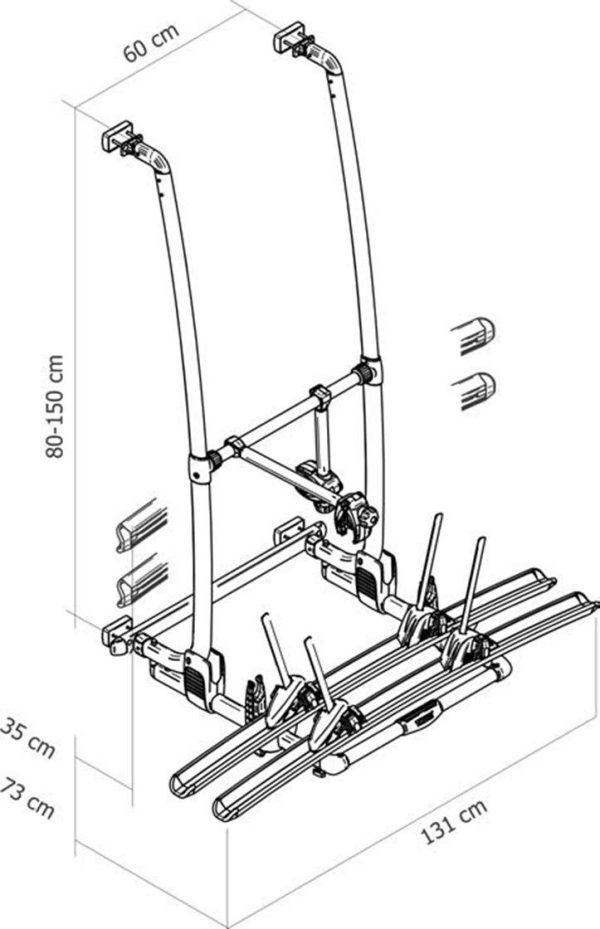 60 cm
80-150 cm
35 cm
73 cm
131 cm