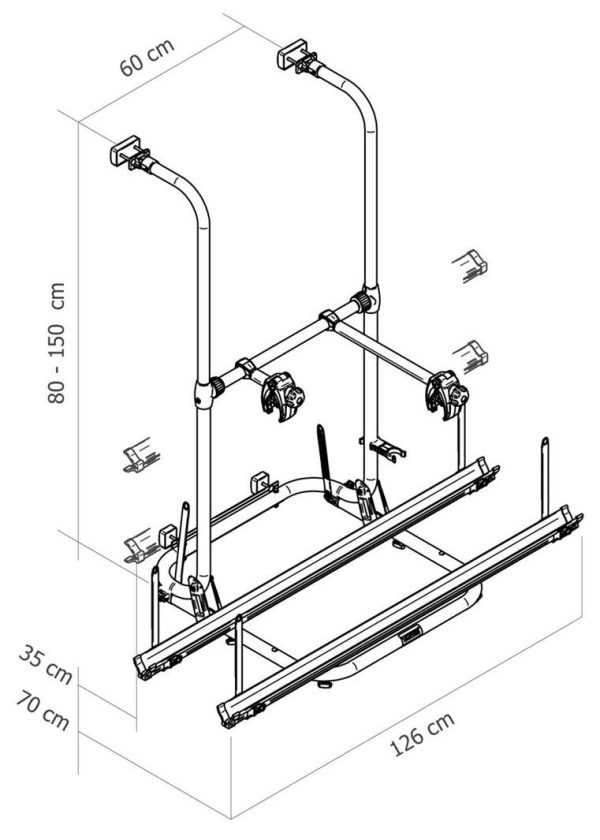 60 cm

80 - 150 cm

35 cm

70 cm

126 cm