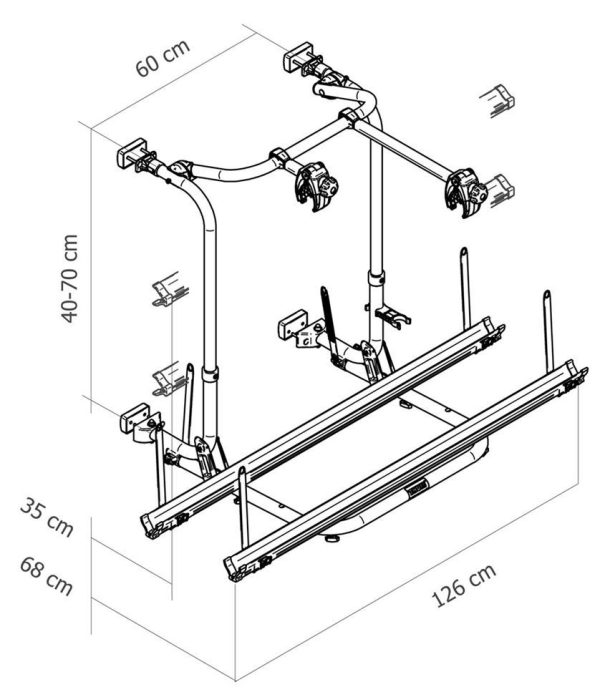 60 cm

40-70 cm

35 cm

68 cm

126 cm