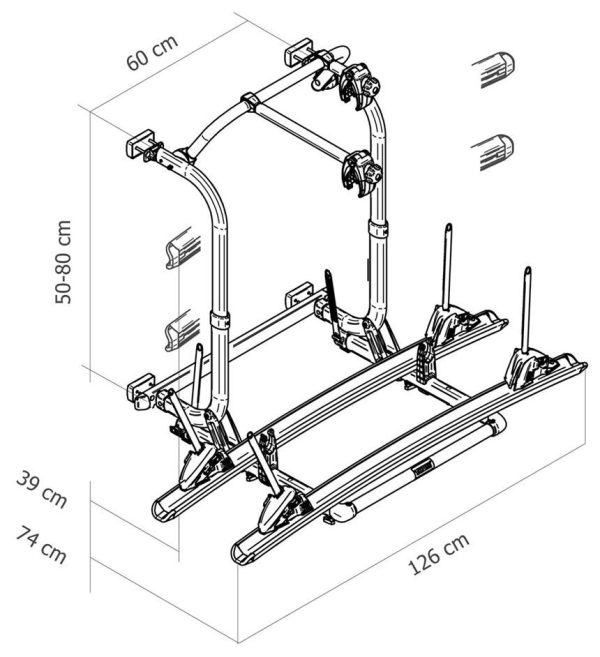 60 cm

50-80 cm

39 cm

74 cm

126 cm